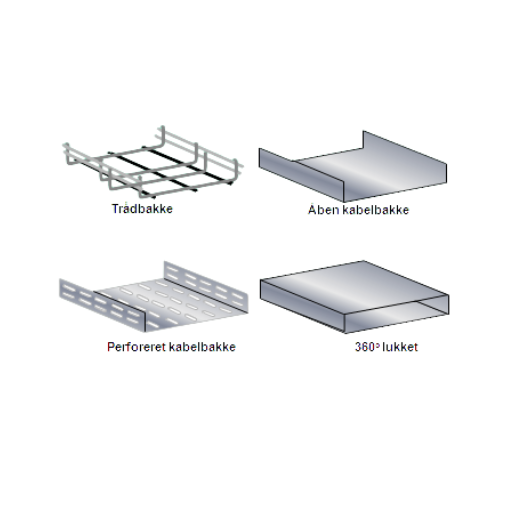 Trådbakke

Åben kabelbakke

Perforeret kabelbakke

360° lukket